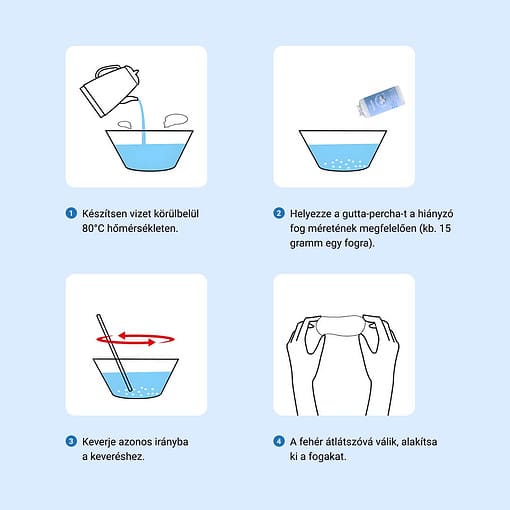 1 Készítsen vizet körülbelül 80°C hőmérsékleten.

2 Helyezze a gutta-percha-t a hiányzó fog méretének megfelelően (kb. 15 gramm egy fogra).

3 Keverje azonos irányba a keveréshez.

4 A fehér átlátszóvá válik, alakítsa ki a fogakat.