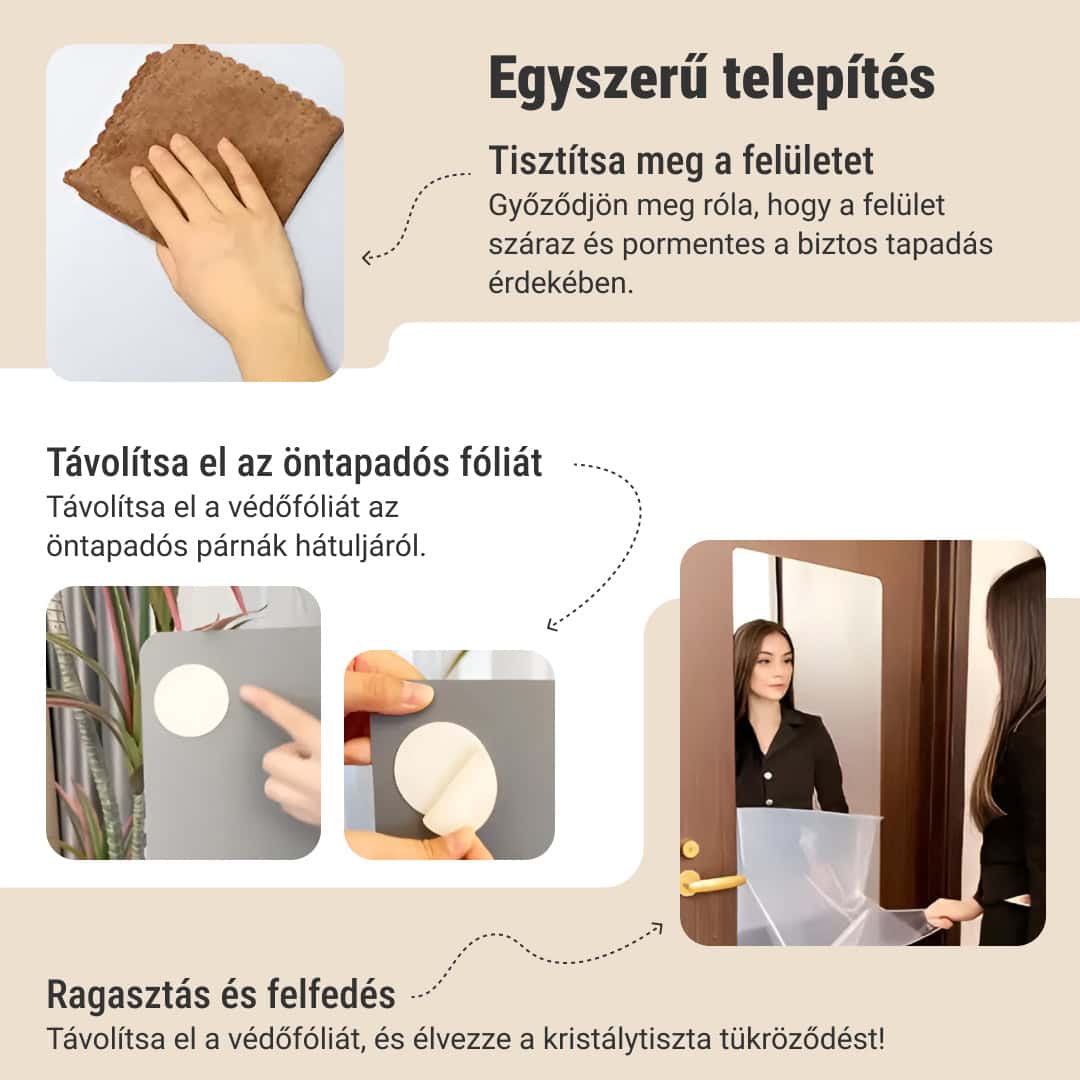 Egyszerű telepítés

Tisztítsa meg a felületet
Győződjön meg róla, hogy a felület száraz és pormentes a biztos tapadás érdekében.

Távolítsa el az öntapadós fóliát
Távolítsa el a védőfóliát az öntapadós párnák hátuljáról.

Ragasztás és felfedés
Távolítsa el a védőfóliát, és élvezze a kristálytiszta tükröződést!