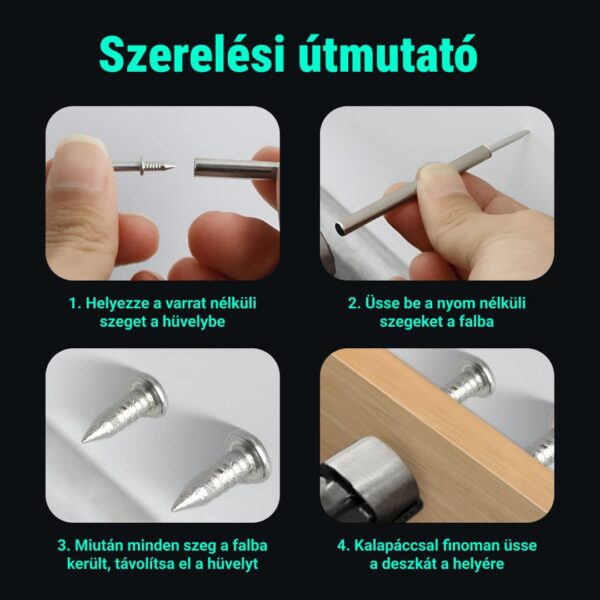 Szerelési útmutató

1. Helyezze a varrat nélküli szeget a hüvelybe

2. Üsse be a nyom nélküli szegeket a falba

3. Miután minden szeg a falba került, távolítsa el a hüvelyt

4. Kalapáccsal finoman üsse a deszkát a helyére